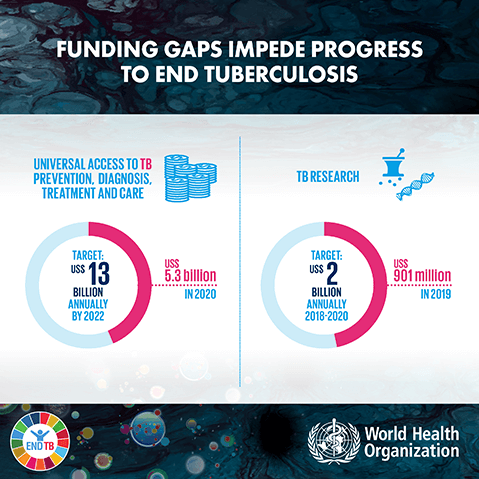 FUNDING GAPS IMPEDE PROGRESS TO END TUBERCULOSIS

UNIVERSAL ACCESS TO TB PREVENTION, DIAGNOSIS, TREATMENT AND CARE

TARGET: US$ 13 BILLION ANNUALLY BY 2022

US$ 5.3 billion IN 2020

TB RESEARCH

TARGET: US$ 2 BILLION ANNUALLY 2018-2020

US$ 901 million IN 2019

END TB

World Health Organization