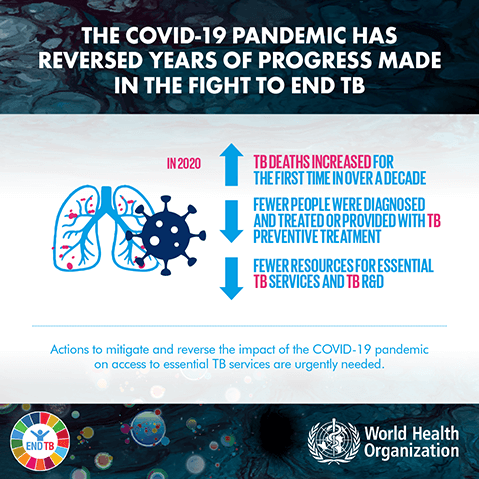 THE COVID-19 PANDEMIC HAS REVERSED YEARS OF PROGRESS MADE IN THE FIGHT TO END TB

IN 2020

TB DEATHS INCREASED FOR THE FIRST TIME IN OVER A DECADE

FEWER PEOPLE WERE DIAGNOSED AND TREATED OR PROVIDED WITH TB PREVENTIVE TREATMENT

FEWER RESOURCES FOR ESSENTIAL TB SERVICES AND TB R&D

Actions to mitigate and reverse the impact of the COVID-19 pandemic on access to essential TB services are urgently needed.

END TB

World Health Organization